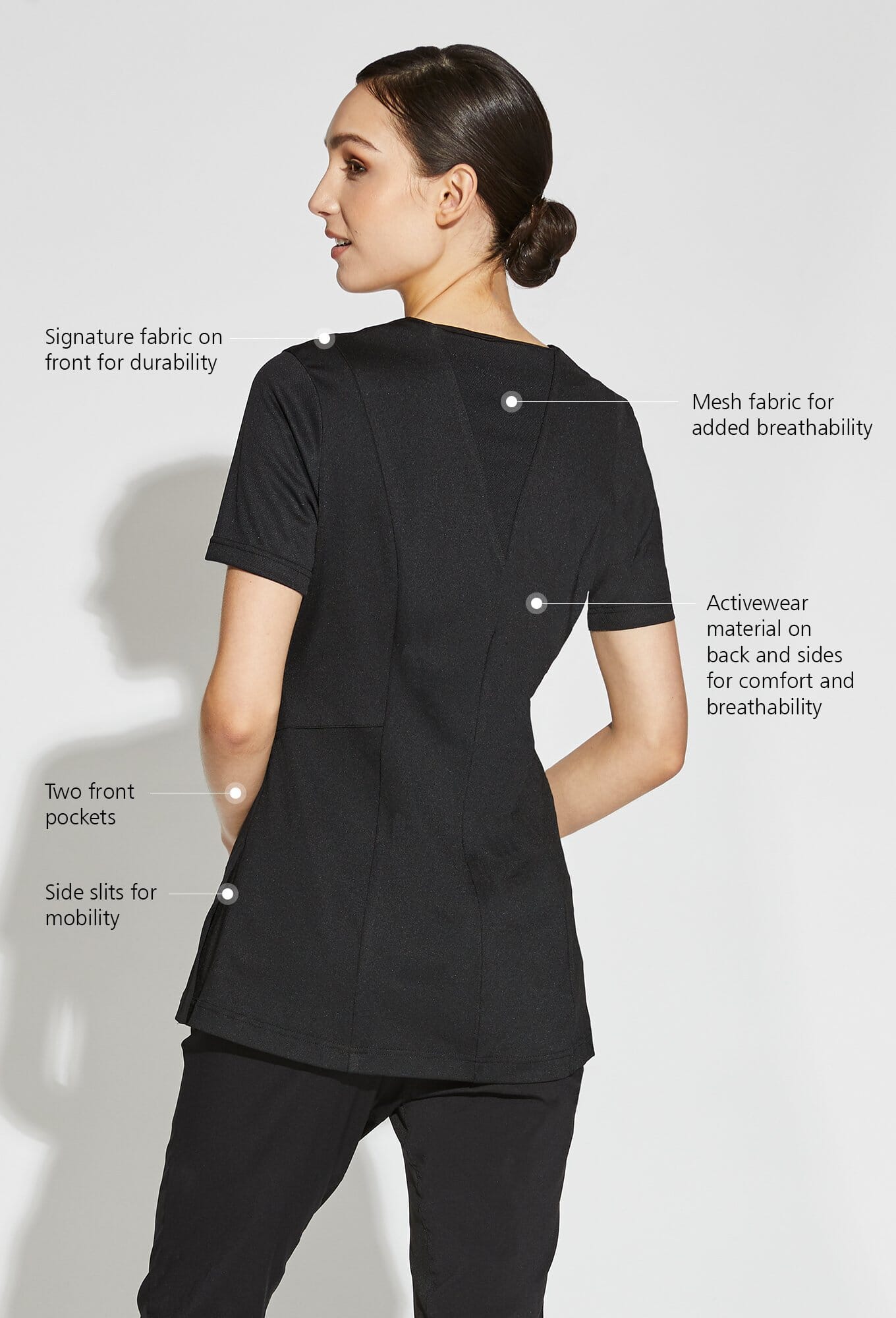 Signature fabric on front for durability

Mesh fabric for added breathability

Activewear material on back and sides for comfort and breathability

Two front pockets

Side slits for mobility