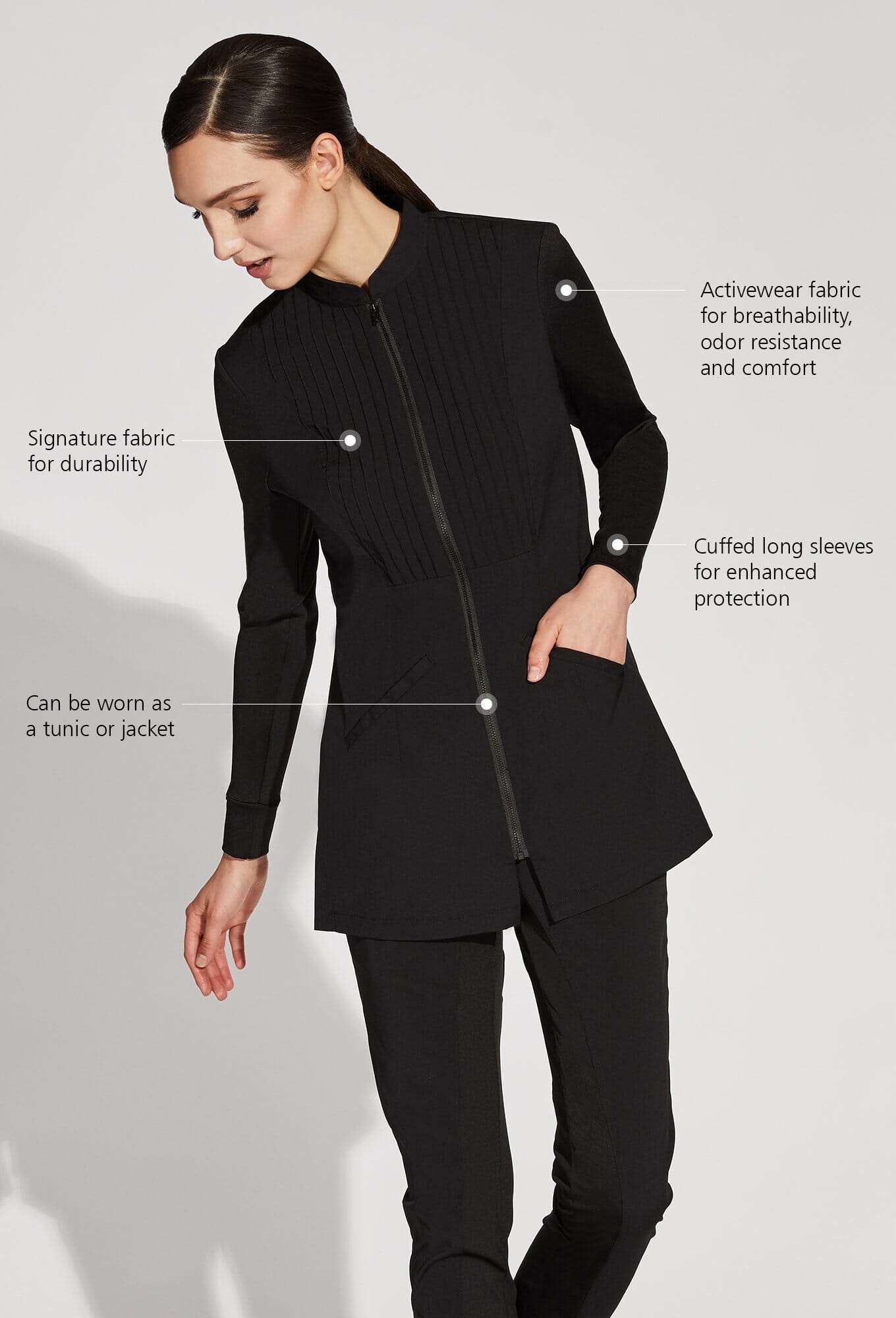 Activewear fabric for breathability, odor resistance and comfort

Signature fabric for durability

Cuffed long sleeves for enhanced protection

Can be worn as a tunic or jacket